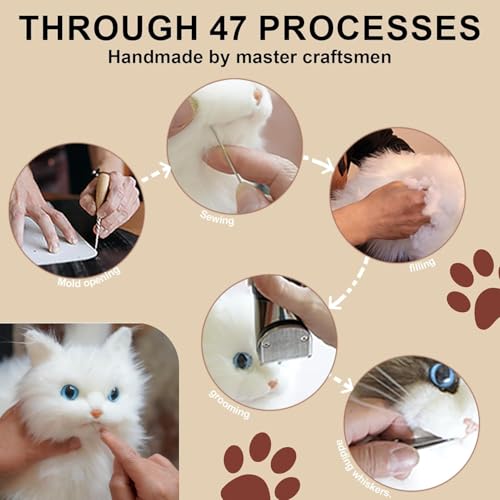 THROUGH 47 PROCESSES
Handmade by master craftsmen

Mold opening

Sewing

filling

grooming

adding whiskers.