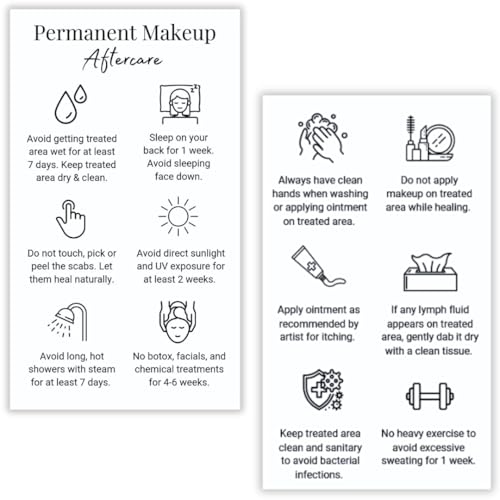 Permanent Makeup
Aftercare

Avoid getting treated area wet for at least 7 days. Keep treated area dry & clean.

Sleep on your back for 1 week. Avoid sleeping face down.

Do not touch, pick or peel the scabs. Let them heal naturally.

Avoid direct sunlight and UV exposure for at least 2 weeks.

Avoid long, hot showers with steam for at least 7 days.

No botox, facials, and chemical treatments for 4-6 weeks.

Always have clean hands when washing or applying ointment on treated area.

Do not apply makeup on treated area while healing.

Apply ointment as recommended by artist for itching.

If any lymph fluid appears on treated area, gently dab it dry with a clean tissue.

Keep treated area clean and sanitary to avoid bacterial infections.

No heavy exercise to avoid excessive sweating for 1 week.