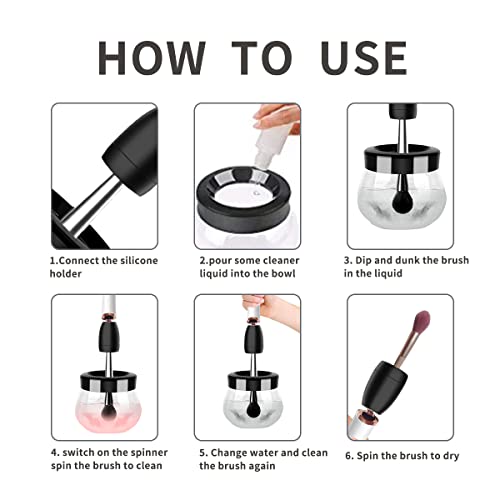 HOW TO USE

1.Connect the silicone holder

2.pour some cleaner liquid into the bowl

3. Dip and dunk the brush in the liquid

4. switch on the spinner spin the brush to clean

5. Change water and clean the brush again

6. Spin the brush to dry