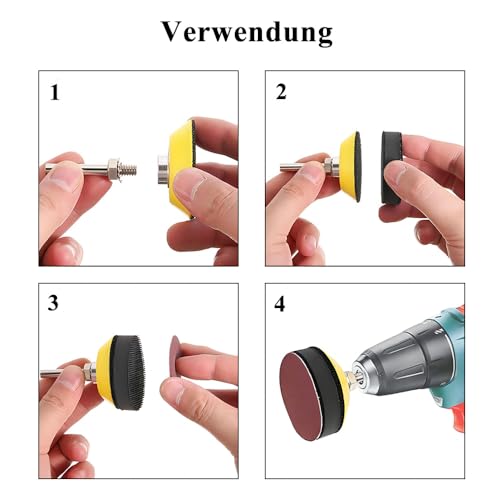 Verwendung

1

2

3

4