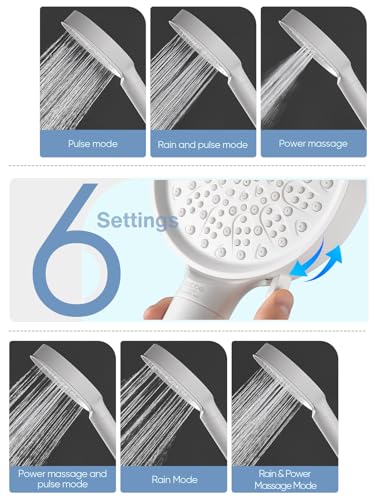 Pulse mode

Rain and pulse mode

Power massage

6 Settings

Power massage and pulse mode

Rain Mode

Rain & Power Massage Mode