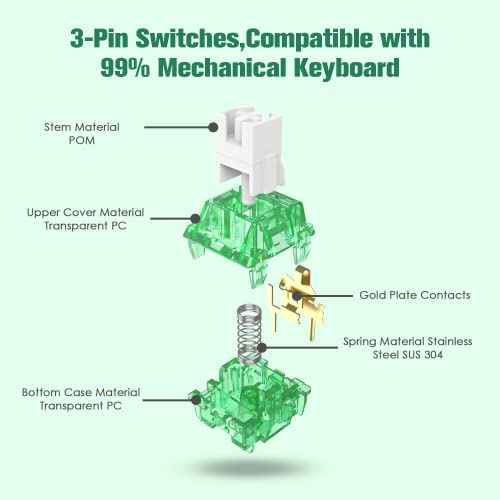 3-Pin Switches,Compatible with 99% Mechanical Keyboard

Stem Material POM

Upper Cover Material Transparent PC

Gold Plate Contacts

Spring Material Stainless Steel SUS 304

Bottom Case Material Transparent PC