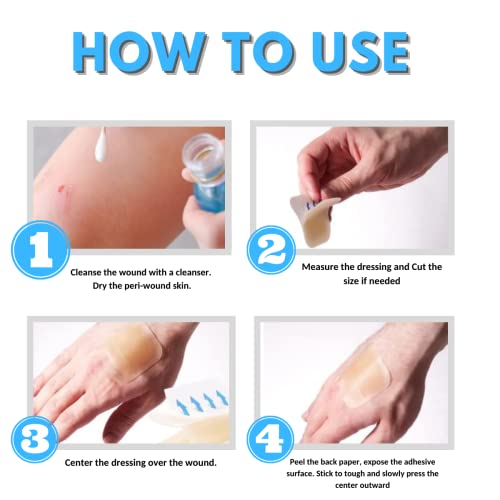 HOW TO USE

1

Cleanse the wound with a cleanser. Dry the peri-wound skin.

2

Measure the dressing and Cut the size if needed

3

Center the dressing over the wound.

4

Peel the back paper, expose the adhesive surface. Stick to tough and slowly press the center outward