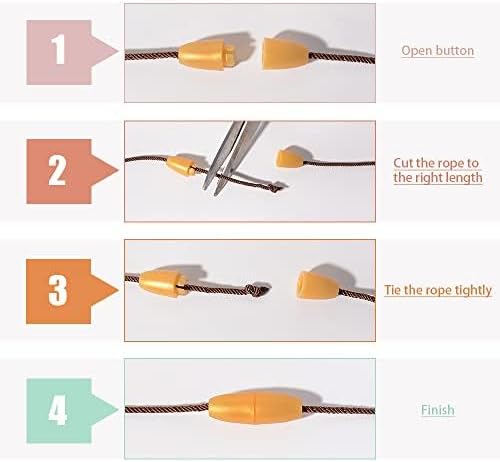 1

Open button

2

Cut the rope to the right length

3

Tie the rope tightly

4

Finish