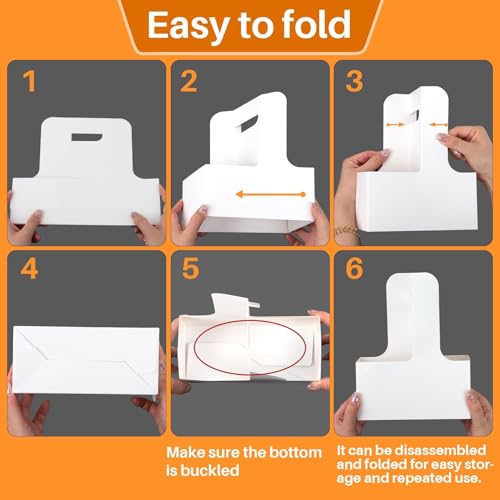 Easy to fold

1

2

3

4

5

6

Make sure the bottom is buckled

It can be disassembled and folded for easy storage and repeated use.