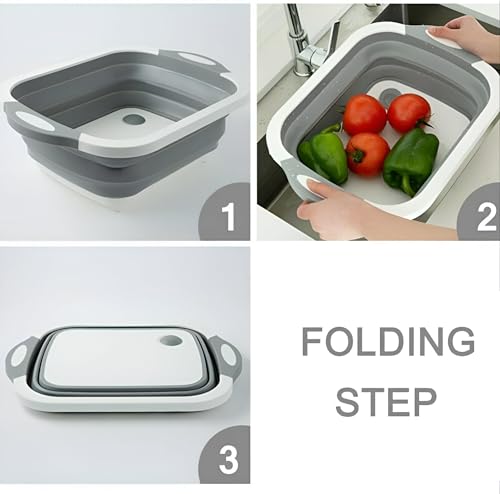 1

2

3

FOLDING STEP