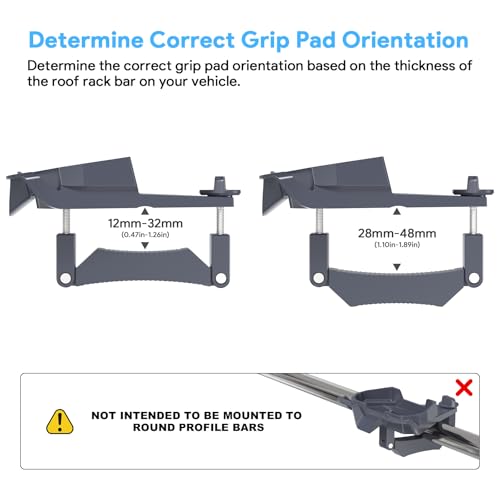 Determine Correct Grip Pad Orientation

Determine the correct grip pad orientation based on the thickness of the roof rack bar on your vehicle.

12mm-32mm
(0.47in-1.26in)

28mm-48mm
(1.10in-1.89in)

NOT INTENDED TO BE MOUNTED TO ROUND PROFILE BARS