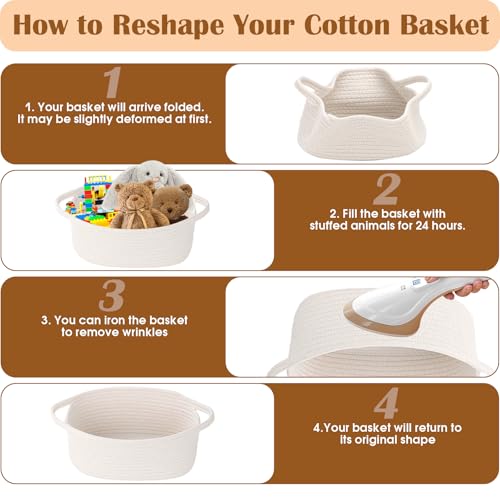 How to Reshape Your Cotton Basket

1

1. Your basket will arrive folded. It may be slightly deformed at first.

2

2. Fill the basket with stuffed animals for 24 hours.

3

3. You can iron the basket to remove wrinkles

4

4.Your basket will return to its original shape