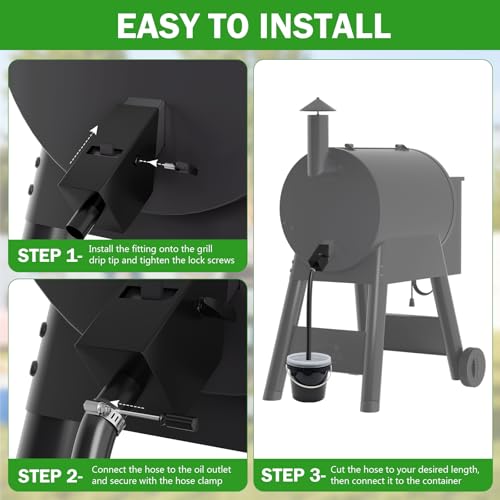 EASY TO INSTALL

STEP 1- Install the fitting onto the grill drip tip and tighten the lock screws

STEP 2- Connect the hose to the oil outlet and secure with the hose clamp

STEP 3- Cut the hose to your desired length, then connect it to the container