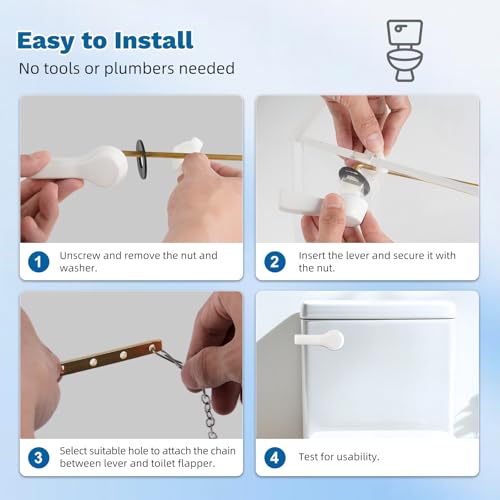 Easy to Install

No tools or plumbers needed

1 Unscrew and remove the nut and washer.

2 Insert the lever and secure it with the nut.

3 Select suitable hole to attach the chain between lever and toilet flapper.

4 Test for usability.