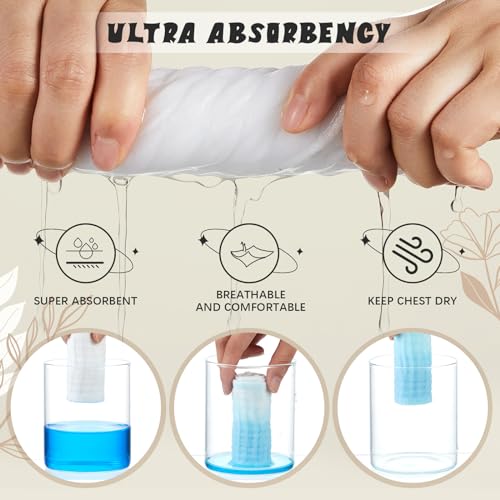 ULTRA ABSORBENCY

SUPER ABSORBENT

BREATHABLE AND COMFORTABLE

KEEP CHEST DRY