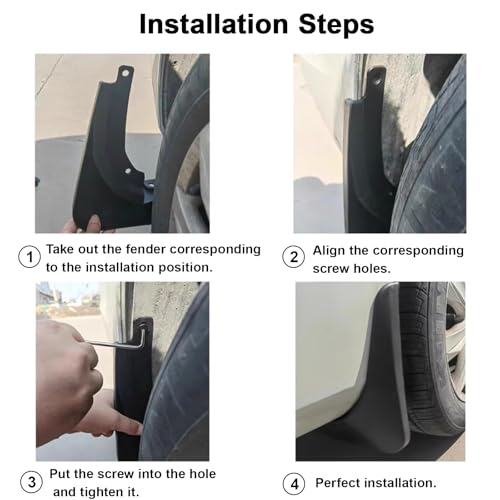 Installation Steps

1 Take out the fender corresponding to the installation position.

2 Align the corresponding screw holes.

3 Put the screw into the hole and tighten it.

4 Perfect installation.