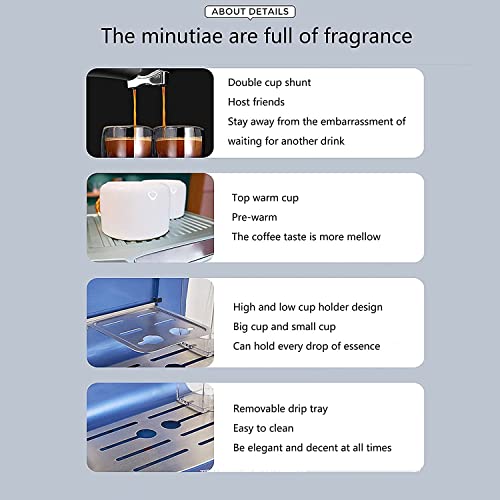 ABOUT DETAILS

The minutiae are full of fragrance

Double cup shunt
Host friends
Stay away from the embarrassment of waiting for another drink

Top warm cup
Pre-warm
The coffee taste is more mellow

High and low cup holder design
Big cup and small cup
Can hold every drop of essence

Removable drip tray
Easy to clean
Be elegant and decent at all times