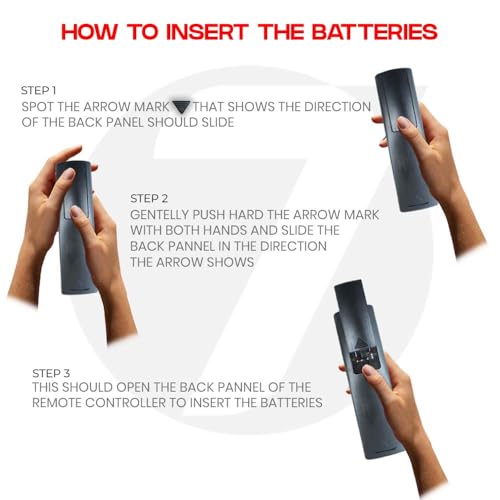 HOW TO INSERT THE BATTERIES

STEP 1
SPOT THE ARROW MARK THAT SHOWS THE DIRECTION OF THE BACK PANEL SHOULD SLIDE

STEP 2
GENTELLY PUSH HARD THE ARROW MARK WITH BOTH HANDS AND SLIDE THE BACK PANNEL IN THE DIRECTION THE ARROW SHOWS

STEP 3
THIS SHOULD OPEN THE BACK PANNEL OF THE REMOTE CONTROLLER TO INSERT THE BATTERIES