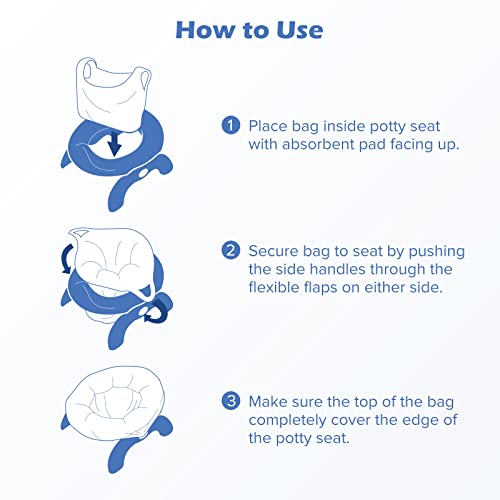 How to Use

1 Place bag inside potty seat with absorbent pad facing up.

2 Secure bag to seat by pushing the side handles through the flexible flaps on either side.

3 Make sure the top of the bag completely cover the edge of the potty seat.