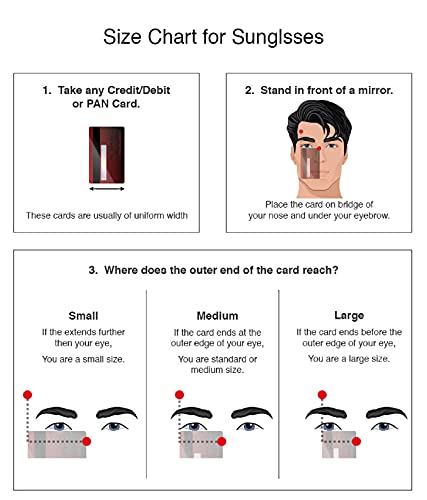 Size Chart for Sunglsses

1. Take any Credit/Debit or PAN Card.

These cards are usually of uniform width

2. Stand in front of a mirror.

Place the card on bridge of your nose and under your eyebrow.

3. Where does the outer end of the card reach?

Small

If the extends further then your eye,

You are a small size.

Medium

If the card ends at the outer edge of your eye,

You are standard or medium size.

Large

If the card ends before the outer edge of your eye,

You are a large size.