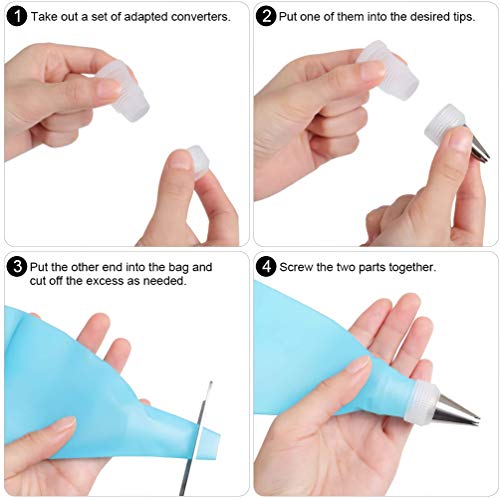 1 Take out a set of adapted converters.

2 Put one of them into the desired tips.

3 Put the other end into the bag and cut off the excess as needed.

4 Screw the two parts together.