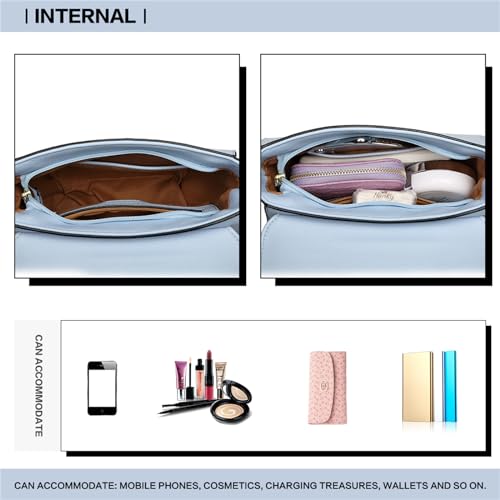 | INTERNAL |

CAN ACCOMMODATE

CAN ACCOMMODATE: MOBILE PHONES, COSMETICS, CHARGING TREASURES, WALLETS AND SO ON.