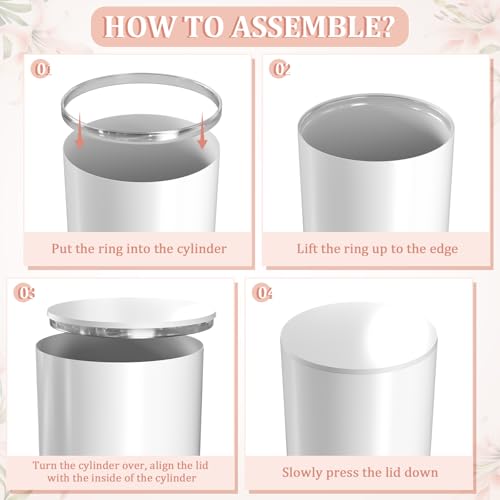 HOW TO ASSEMBLE?

01

Put the ring into the cylinder

02

Lift the ring up to the edge

03

Turn the cylinder over, align the lid with the inside of the cylinder

04

Slowly press the lid down