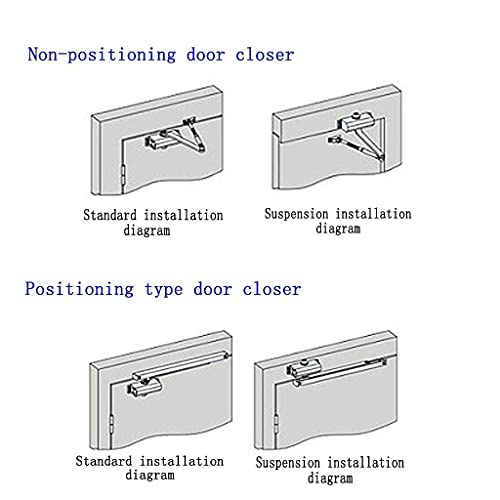 Non-positioning door closer

Standard installation diagram

Suspension installation diagram

Positioning type door closer

Standard installation diagram

Suspension installation diagram