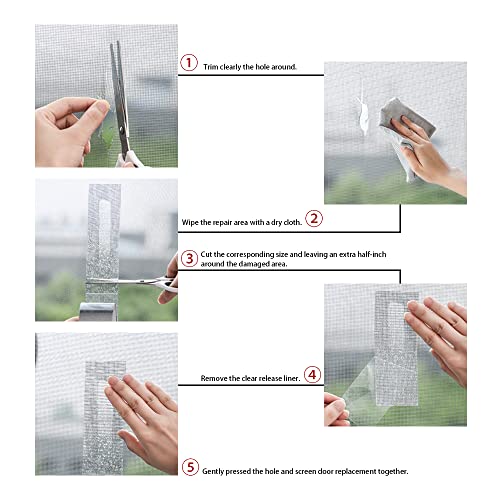 1 Trim clearly the hole around.

Wipe the repair area with a dry cloth. 2

3 Cut the corresponding size and leaving an extra half-inch around the damaged area.

Remove the clear release liner. 4

5 Gently pressed the hole and screen door replacement together.