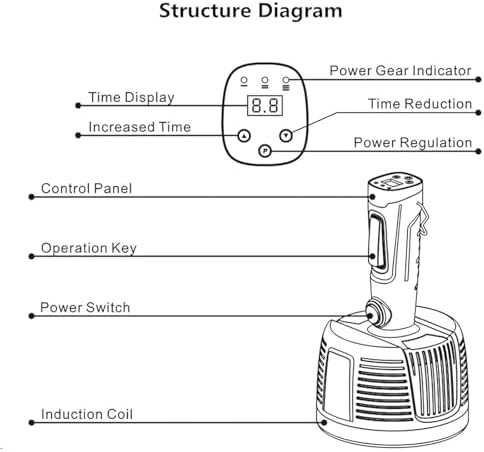 Structure Diagram

Power Gear Indicator

Time Display

8.8

Time Reduction

Increased Time

Power Regulation

P

Control Panel

Operation Key

Power Switch

Induction Coil