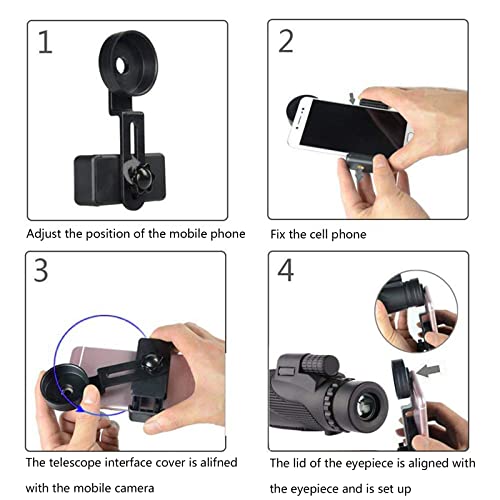 1

Adjust the position of the mobile phone

2

Fix the cell phone

3

The telescope interface cover is alifned with the mobile camera

4

The lid of the eyepiece is aligned with the eyepiece and is set up