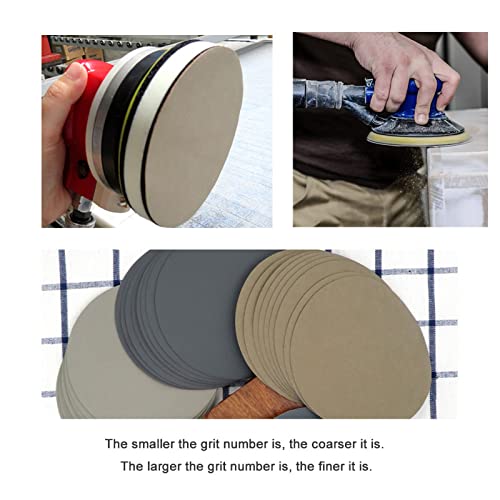 The smaller the grit number is, the coarser it is.
The larger the grit number is, the finer it is.