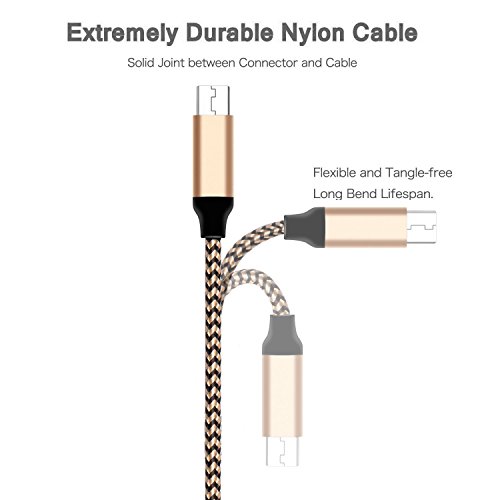 Extremely Durable Nylon Cable

Solid Joint between Connector and Cable

Flexible and Tangle-free
Long Bend Lifespan.