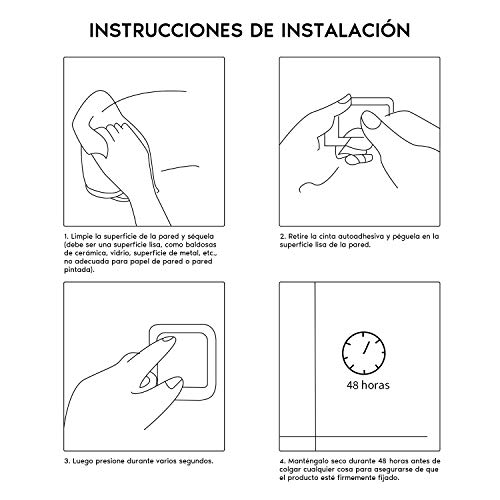 INSTRUCCIONES DE INSTALACIÓN

1. Limpie la superficie de la pared y séquela (debe ser una superficie lisa, como baldosas de cerámica, vidrio, superficie de metal, etc., no adecuada para papel de pared o pared pintada).

2. Retire la cinta autoadhesiva y péguela en la superficie lisa de la pared.

3. Luego presione durante varios segundos.

48 horas

4. Manténgalo seco durante 48 horas antes de colgar cualquier cosa para asegurarse de que el producto esté firmemente fijado.