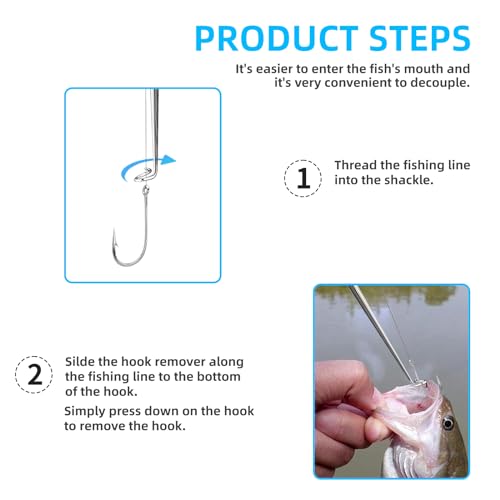 PRODUCT STEPS

It's easier to enter the fish's mouth and it's very convenient to decouple.

1

Thread the fishing line into the shackle.

2

Silde the hook remover along the fishing line to the bottom of the hook.

Simply press down on the hook to remove the hook.