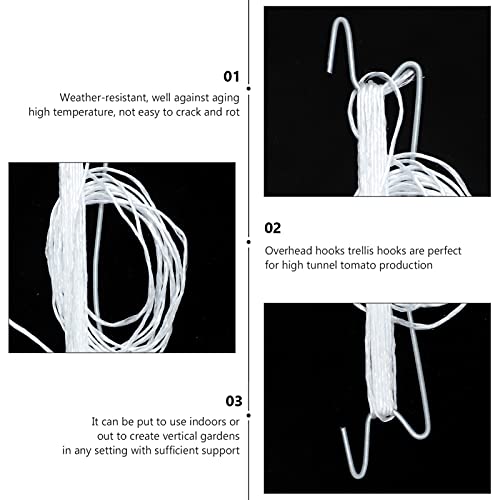 01

Weather-resistant, well against aging high temperature, not easy to crack and rot

02

Overhead hooks trellis hooks are perfect for high tunnel tomato production

03

It can be put to use indoors or out to create vertical gardens in any setting with sufficient support