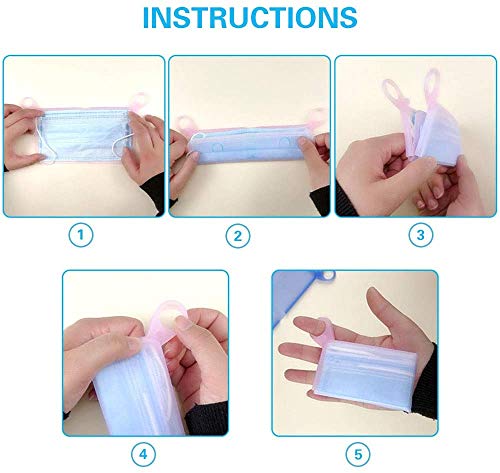 INSTRUCTIONS

1

2

3

4

5