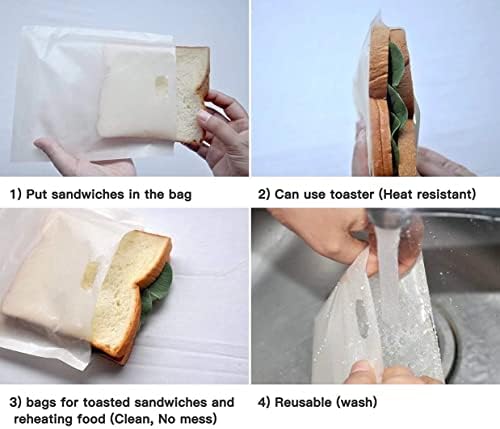 1) Put sandwiches in the bag

2) Can use toaster (Heat resistant)

3) bags for toasted sandwiches and reheating food (Clean, No mess)

4) Reusable (wash)