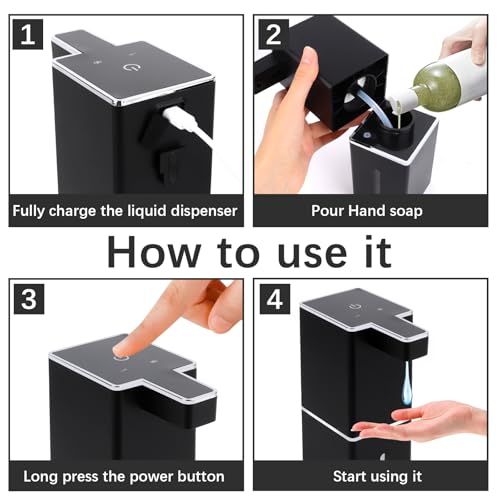 1
Fully charge the liquid dispenser

2
Pour Hand soap

How to use it

3
Long press the power button

4
Start using it