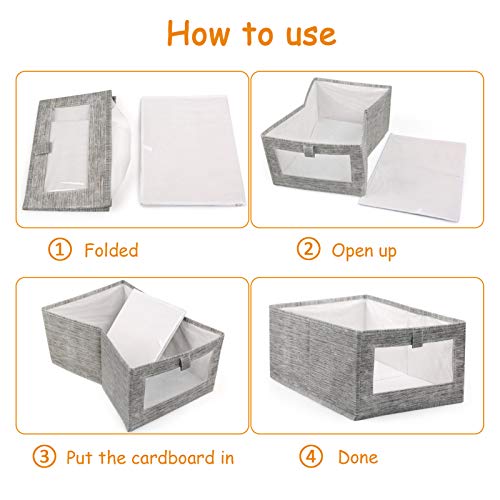 How to use

① Folded

② Open up

③ Put the cardboard in

④ Done