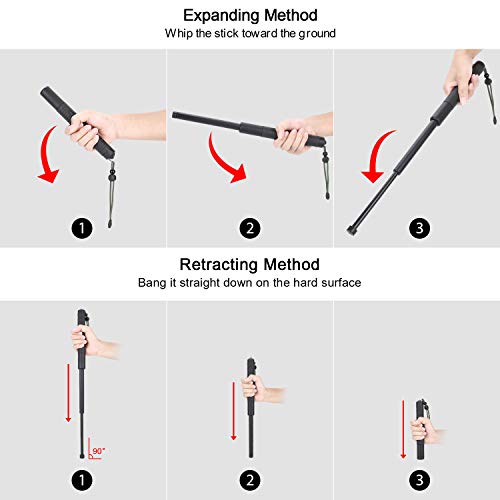 Expanding Method
Whip the stick toward the ground

1

2

3

Retracting Method
Bang it straight down on the hard surface

90°

1

2

3