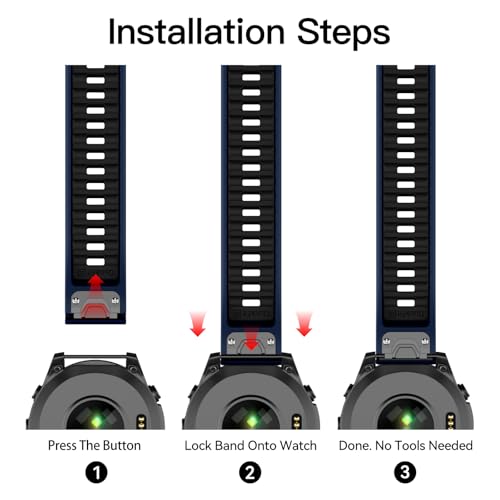 Installation Steps

Press The Button
1

Lock Band Onto Watch
2

Done. No Tools Needed
3