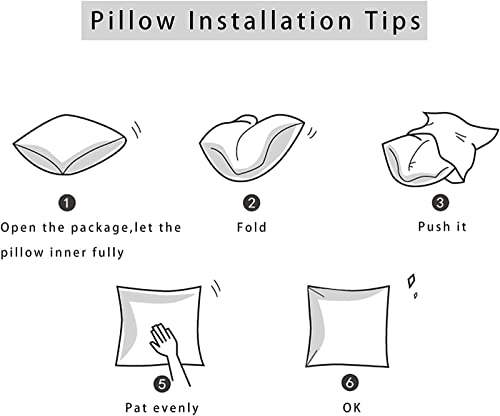 Pillow Installation Tips

1
Open the package,let the pillow inner fully

2
Fold

3
Push it

5
Pat evenly

6
OK