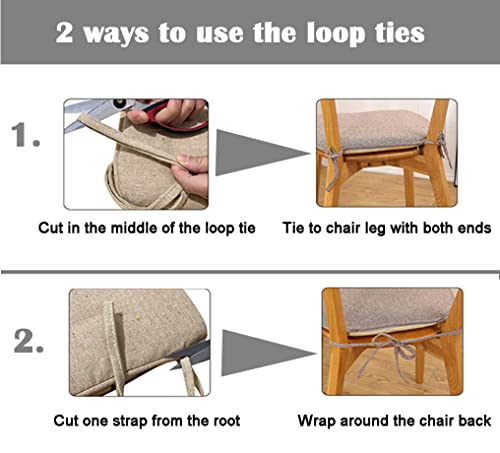 2 ways to use the loop ties

1.

Cut in the middle of the loop tie

Tie to chair leg with both ends

2.

Cut one strap from the root

Wrap around the chair back