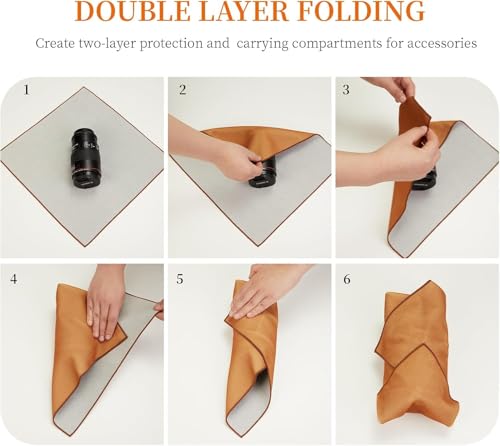 DOUBLE LAYER FOLDING

Create two-layer protection and carrying compartments for accessories

1

2

3

4

5

6