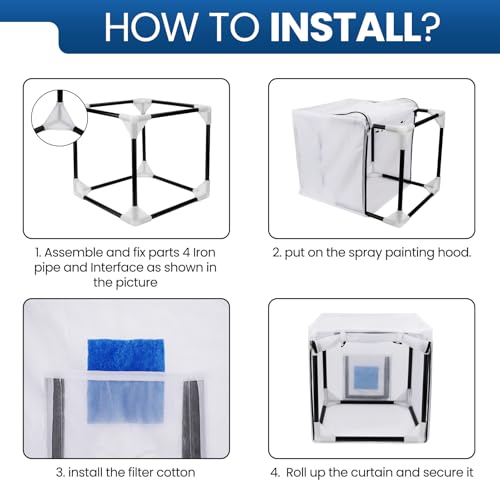 HOW TO INSTALL?

1. Assemble and fix parts 4 Iron pipe and Interface as shown in the picture

2. put on the spray painting hood.

3. install the filter cotton

4. Roll up the curtain and secure it