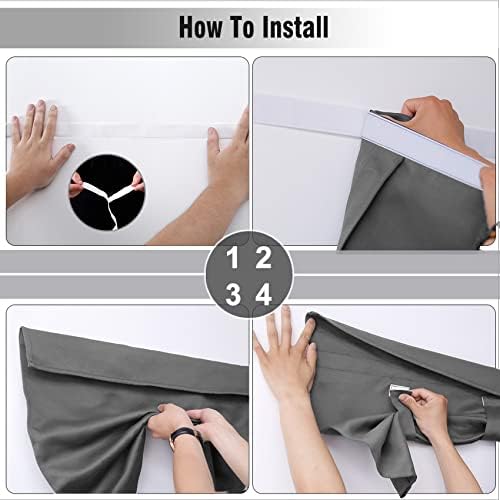 How To Install

1 2
3 4