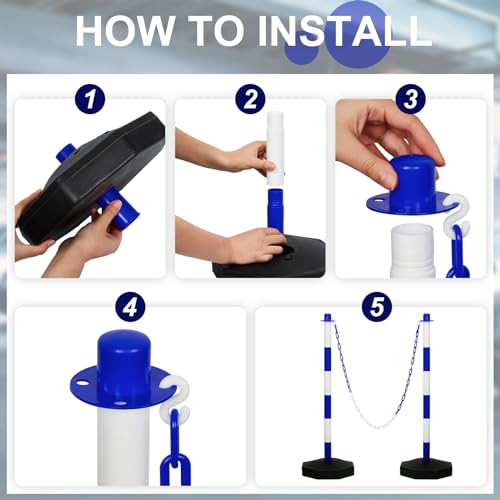 HOW TO INSTALL

1

2

3

4

5