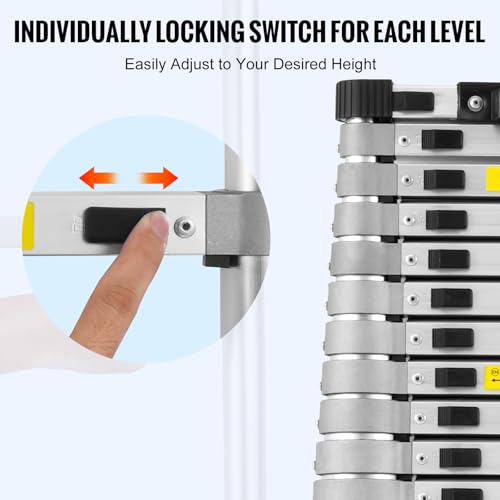 INDIVIDUALLY LOCKING SWITCH FOR EACH LEVEL

Easily Adjust to Your Desired Height