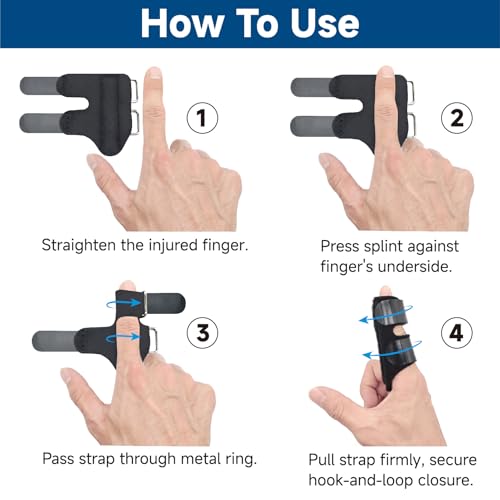 How To Use

1

Straighten the injured finger.

2

Press splint against finger's underside.

3

Pass strap through metal ring.

4

Pull strap firmly, secure hook-and-loop closure.