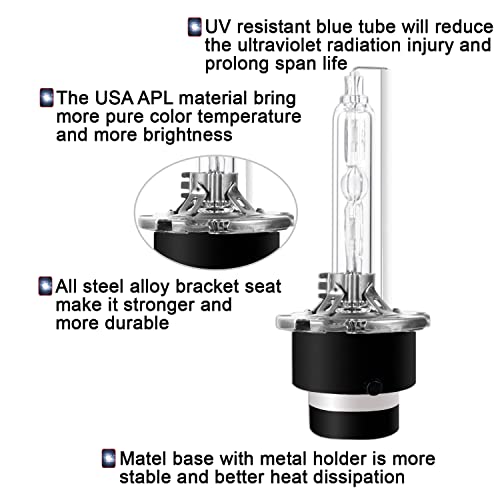 UV resistant blue tube will reduce the ultraviolet radiation injury and prolong span life

The USA APL material bring more pure color temperature and more brightness

All steel alloy bracket seat make it stronger and more durable

Matel base with metal holder is more stable and better heat dissipation