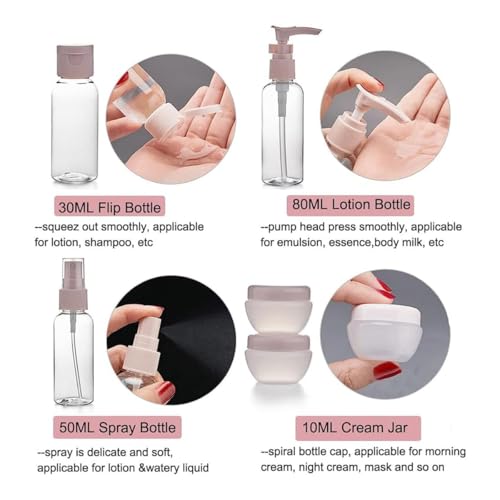 30ML Flip Bottle

--squeez out smoothly, applicable for lotion, shampoo, etc

80ML Lotion Bottle

--pump head press smoothly, applicable for emulsion, essence,body milk, etc

50ML Spray Bottle

--spray is delicate and soft, applicable for lotion &watery liquid

10ML Cream Jar

--spiral bottle cap, applicable for morning cream, night cream, mask and so on