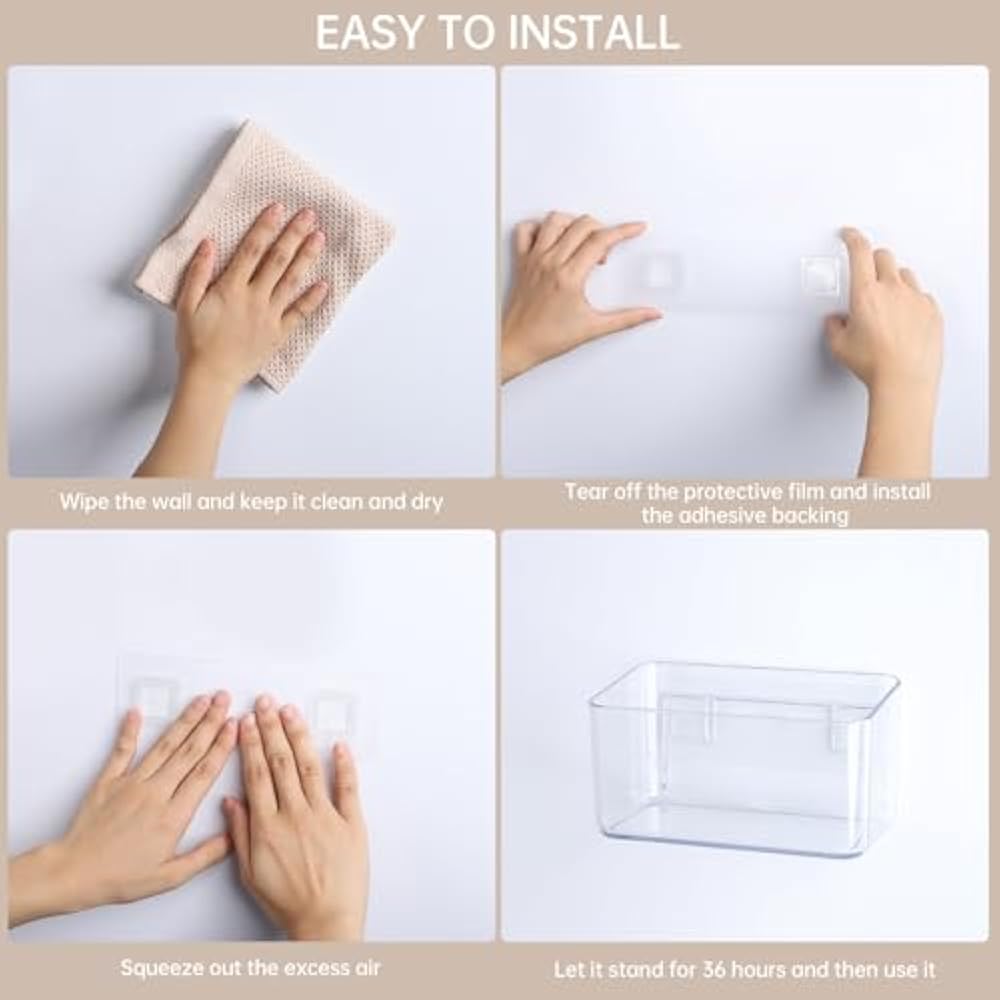 EASY TO INSTALL

Wipe the wall and keep it clean and dry

Tear off the protective film and install the adhesive backing

Squeeze out the excess air

Let it stand for 36 hours and then use it