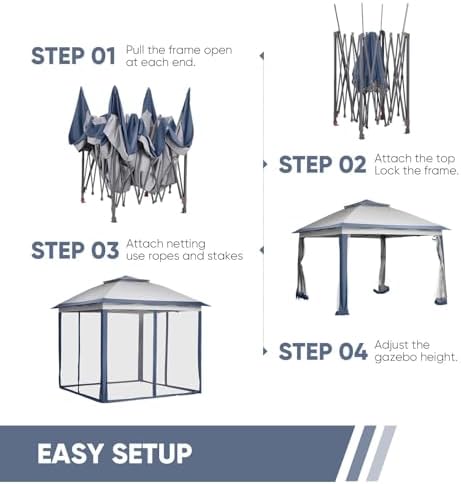 STEP 01 Pull the frame open at each end.

STEP 02 Attach the top Lock the frame.

STEP 03 Attach netting use ropes and stakes

STEP 04 Adjust the gazebo height.

EASY SETUP